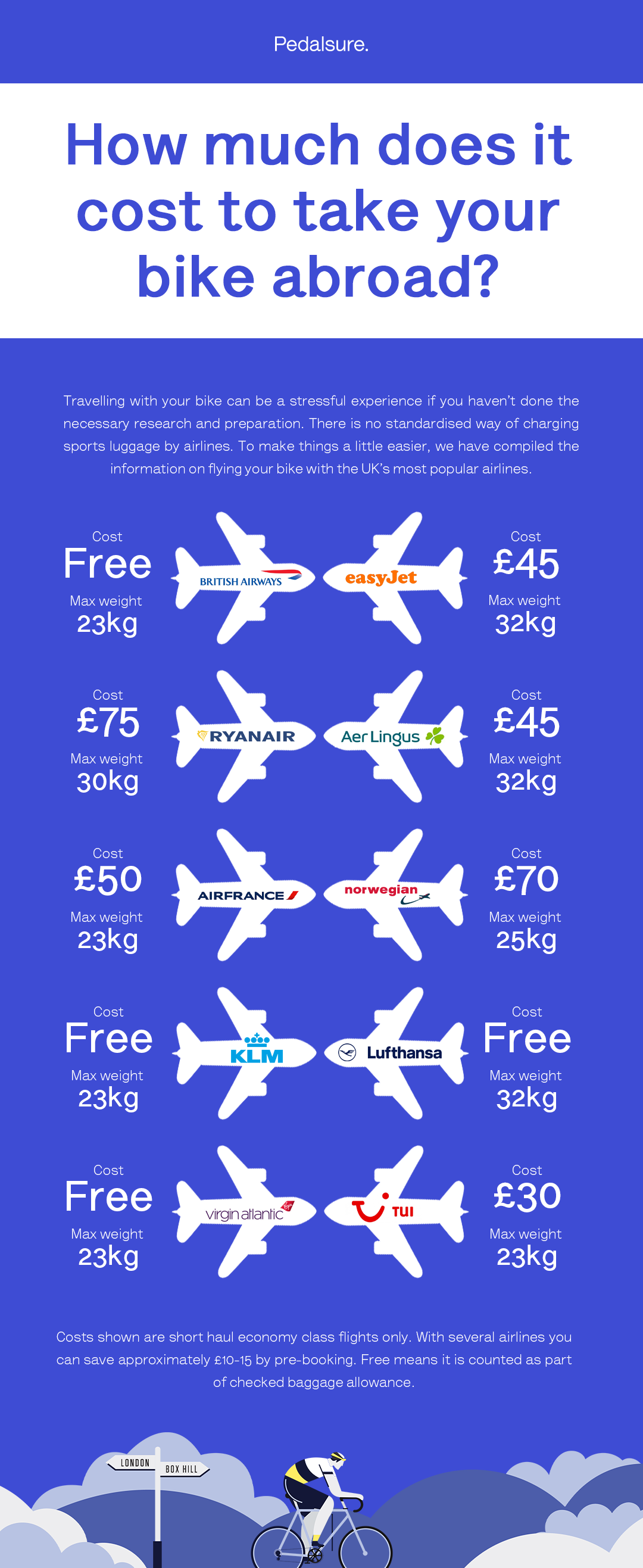 Pedalsure.

How much does it cost to take your bike abroad?

Travelling with your bike can be a stressful experience if you haven't done the necessary research and preparation. There is no standardised way of charging sports luggage by airlines. To make things a little easier, we have compiled the information on flying your bike with the UK's most popular airlines.

Cost
Free
Max weight
23kg

BRITISH AIRWAYS

easyJet

Cost
£45
Max weight
32kg

Cost
£75
Max weight
30kg

RYANAIR

Aer Lingus

Cost
£45
Max weight
32kg

Cost
£50
Max weight
23kg

AIRFRANCE

norwegian

Cost
£70
Max weight
25kg

Cost
Free
Max weight
23kg

KLM

Lufthansa

Cost
Free
Max weight
32kg

Cost
Free
Max weight
23kg

virgin atlantic

TUI

Cost
£30
Max weight
23kg

Costs shown are short haul economy class flights only. With several airlines you can save approximately £10-15 by pre-booking. Free means it is counted as part of checked baggage allowance.

LONDON
BOX HILL